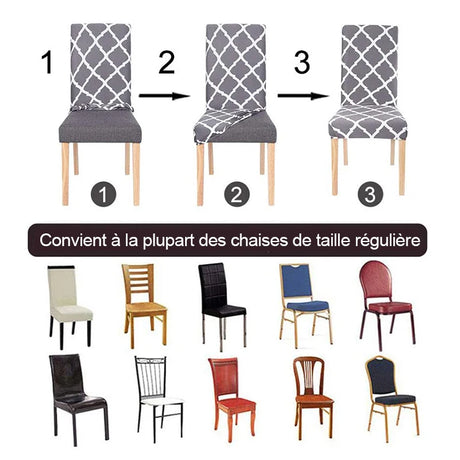 1
2
3
1
2
3
Convient à la plupart des chaises de taille régulière