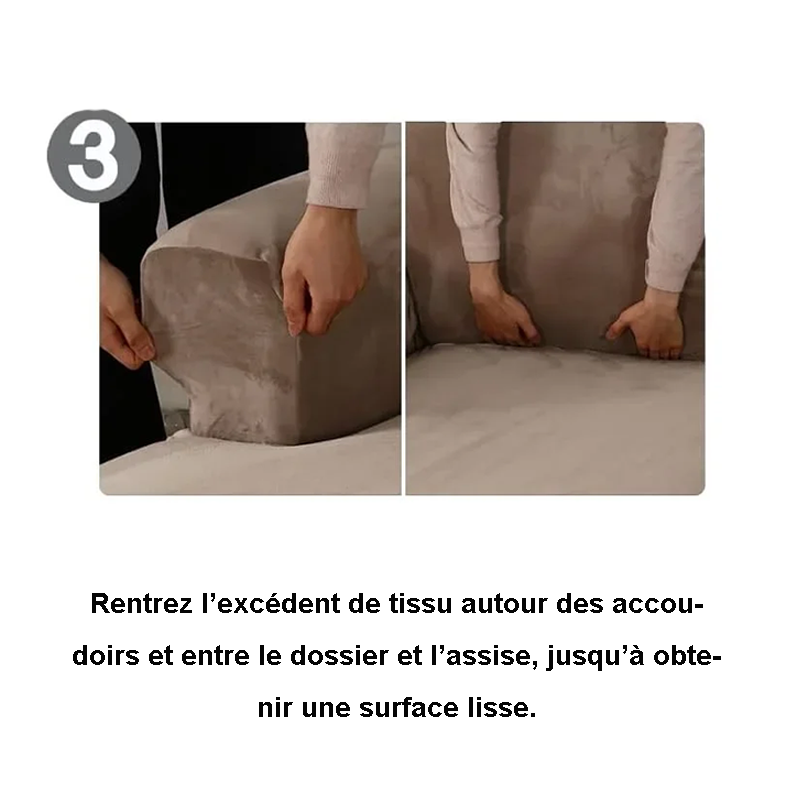 3

Rentrez l’excédent de tissu autour des accoudoirs et entre le dossier et l’assise, jusqu’à obtenir une surface lisse.